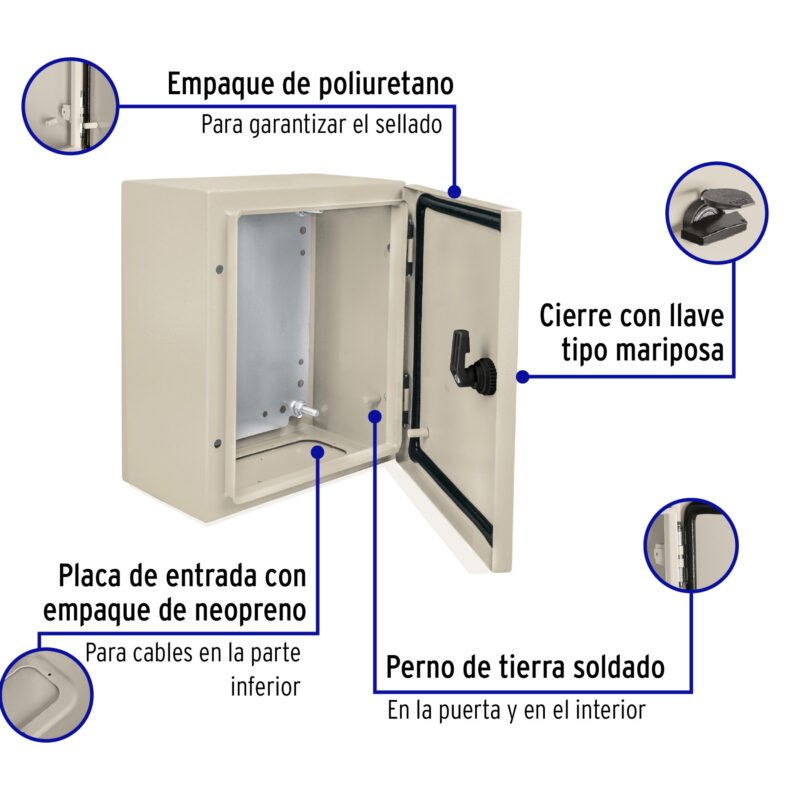 Empaque de poliuretano
Para garantizar el sellado

Cierre con llave tipo mariposa

Placa de entrada con empaque de neopreno
Para cables en la parte inferior

Perno de tierra soldado
En la puerta y en el interior