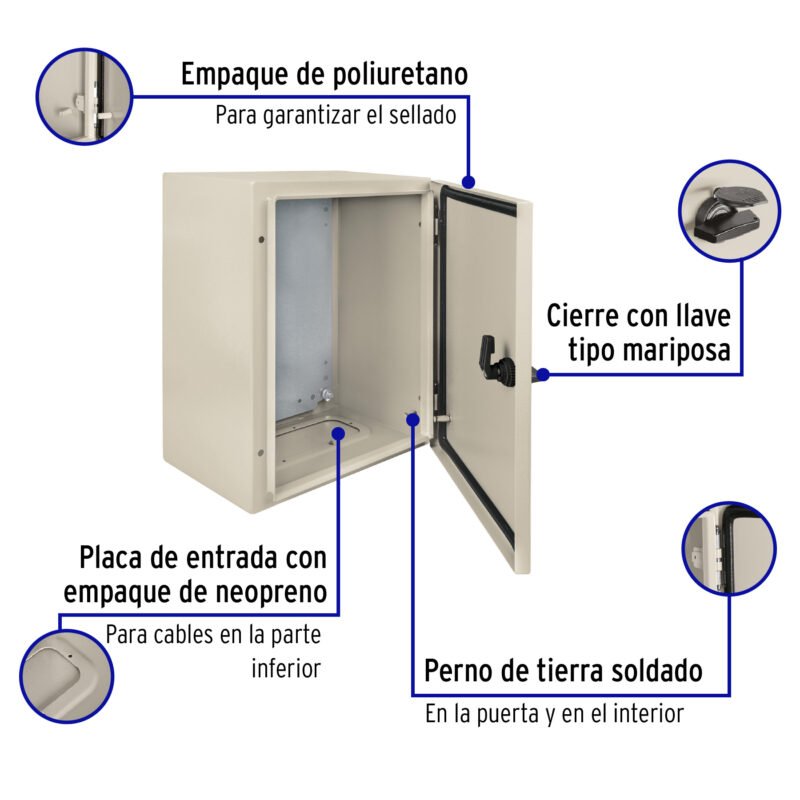 Empaque de poliuretano
Para garantizar el sellado

Cierre con llave tipo mariposa

Placa de entrada con empaque de neopreno
Para cables en la parte inferior

Perno de tierra soldado
En la puerta y en el interior