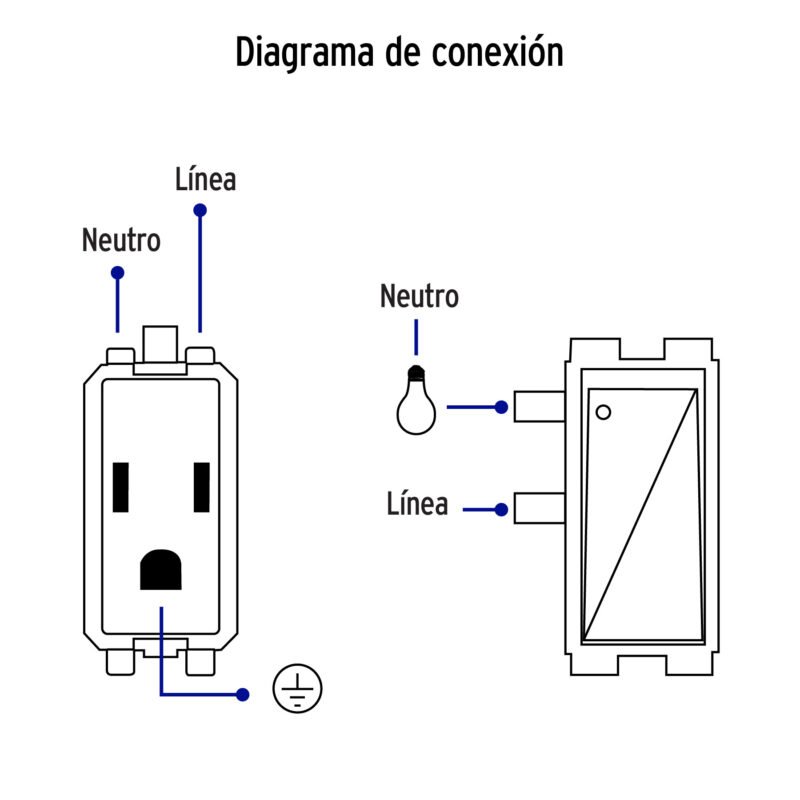 Diagrama de conexión

Línea

Neutro

Neutro

Línea