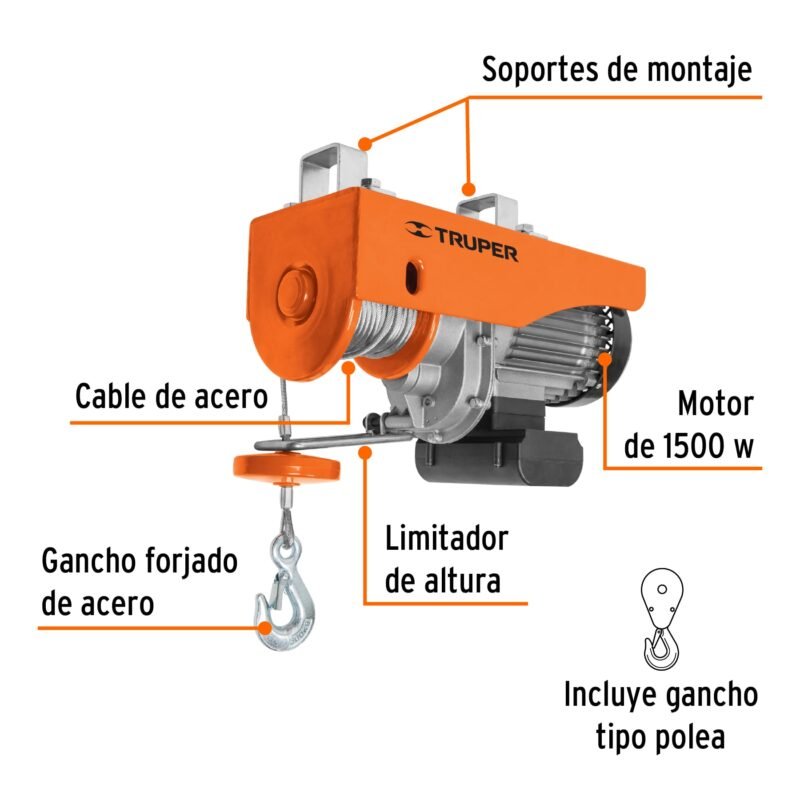 Soportes de montaje

TRUPER

Cable de acero

Motor de 1500 w

Limitador de altura

Gancho forjado de acero

Incluye gancho tipo polea