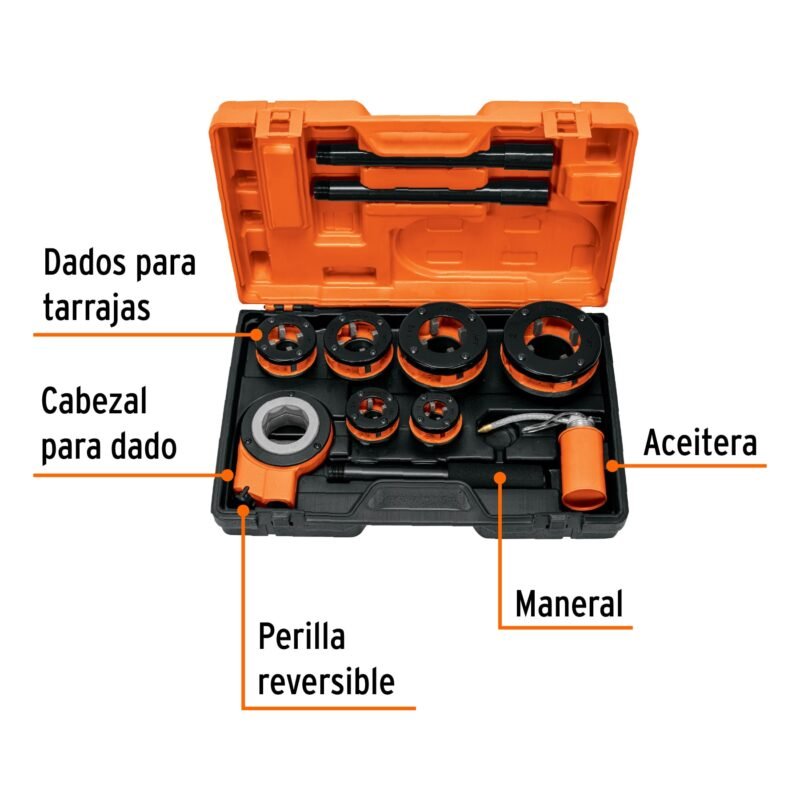 Dados para tarrajas

Cabezal para dado

Aceitera

Maneral

Perilla reversible