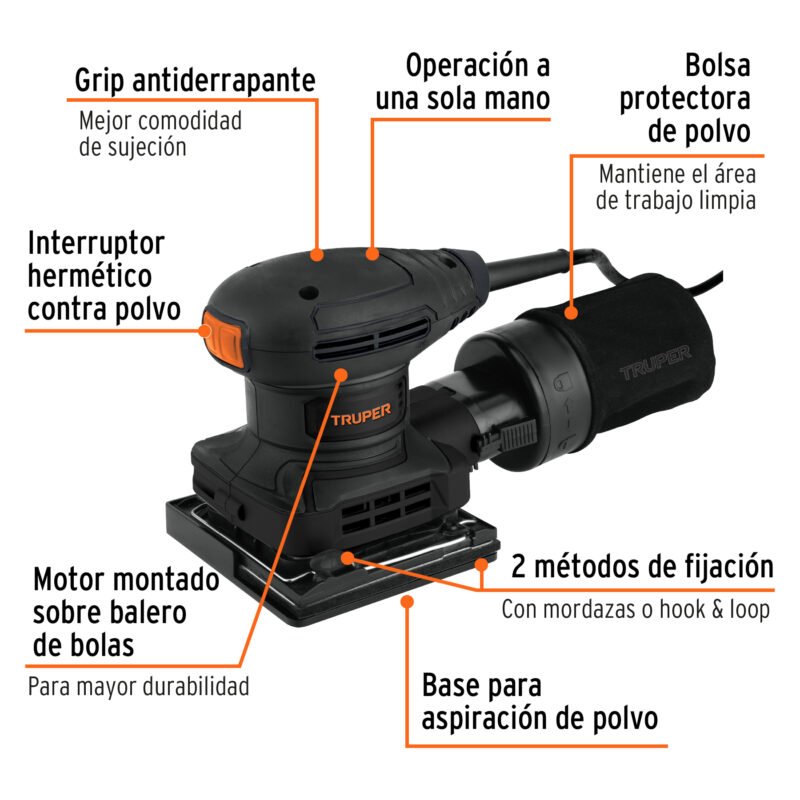 Grip antiderrapante

Mejor comodidad de sujeción

Operación a una sola mano

Bolsa protectora de polvo

Mantiene el área de trabajo limpia

Interruptor hermético contra polvo

TRUPER

TRUPER

Motor montado sobre balero de bolas

Para mayor durabilidad

2 métodos de fijación

Con mordazas o hook & loop

Base para aspiración de polvo